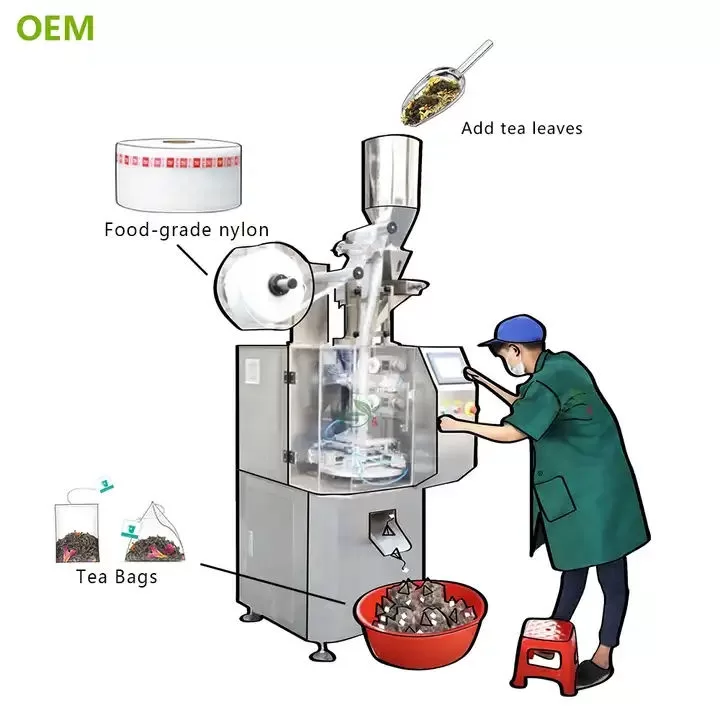 OEM

Add tea leaves

Food-grade nylon

Tea Bags